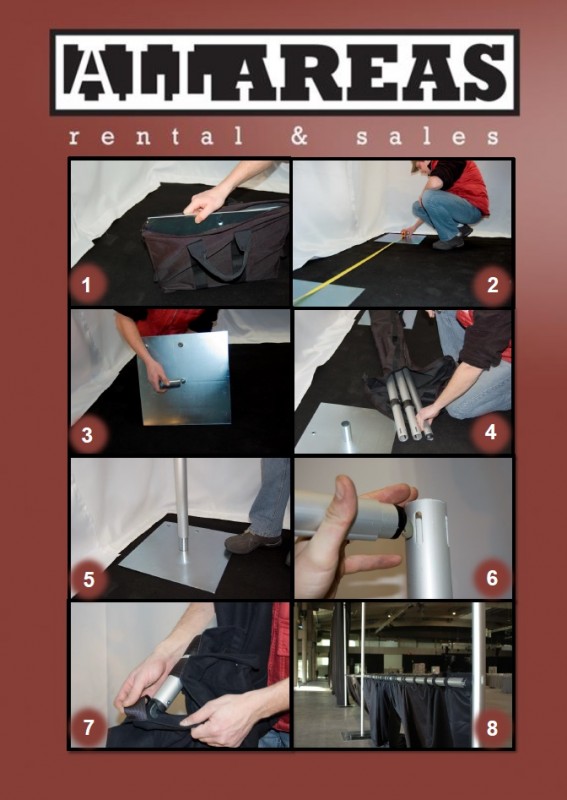 ALLAREAS
rental & sales

1
2
3
4
5
6
7
8